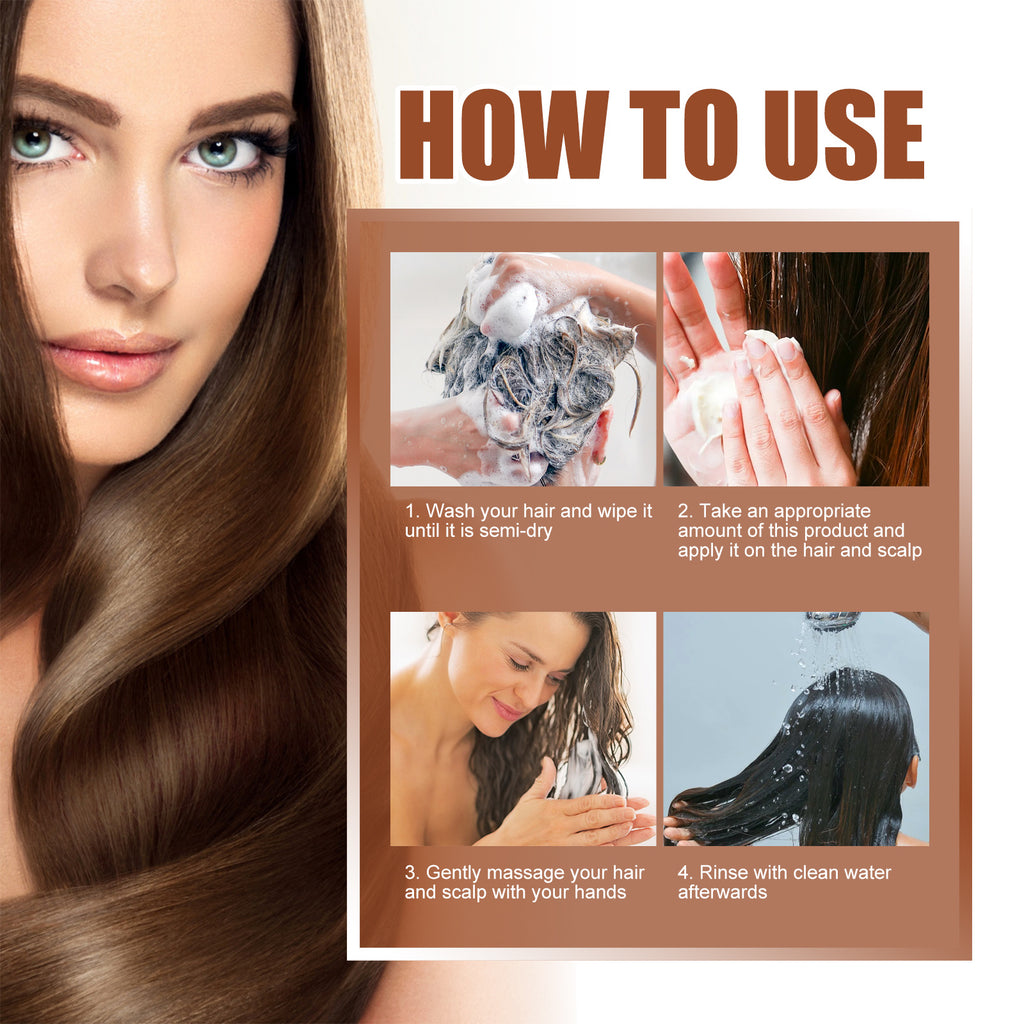 HOW TO USE

1. Wash your hair and wipe it until it is semi-dry

2. Take an appropriate amount of this product and apply it on the hair and scalp

3. Gently massage your hair and scalp with your hands

4. Rinse with clean water afterwards