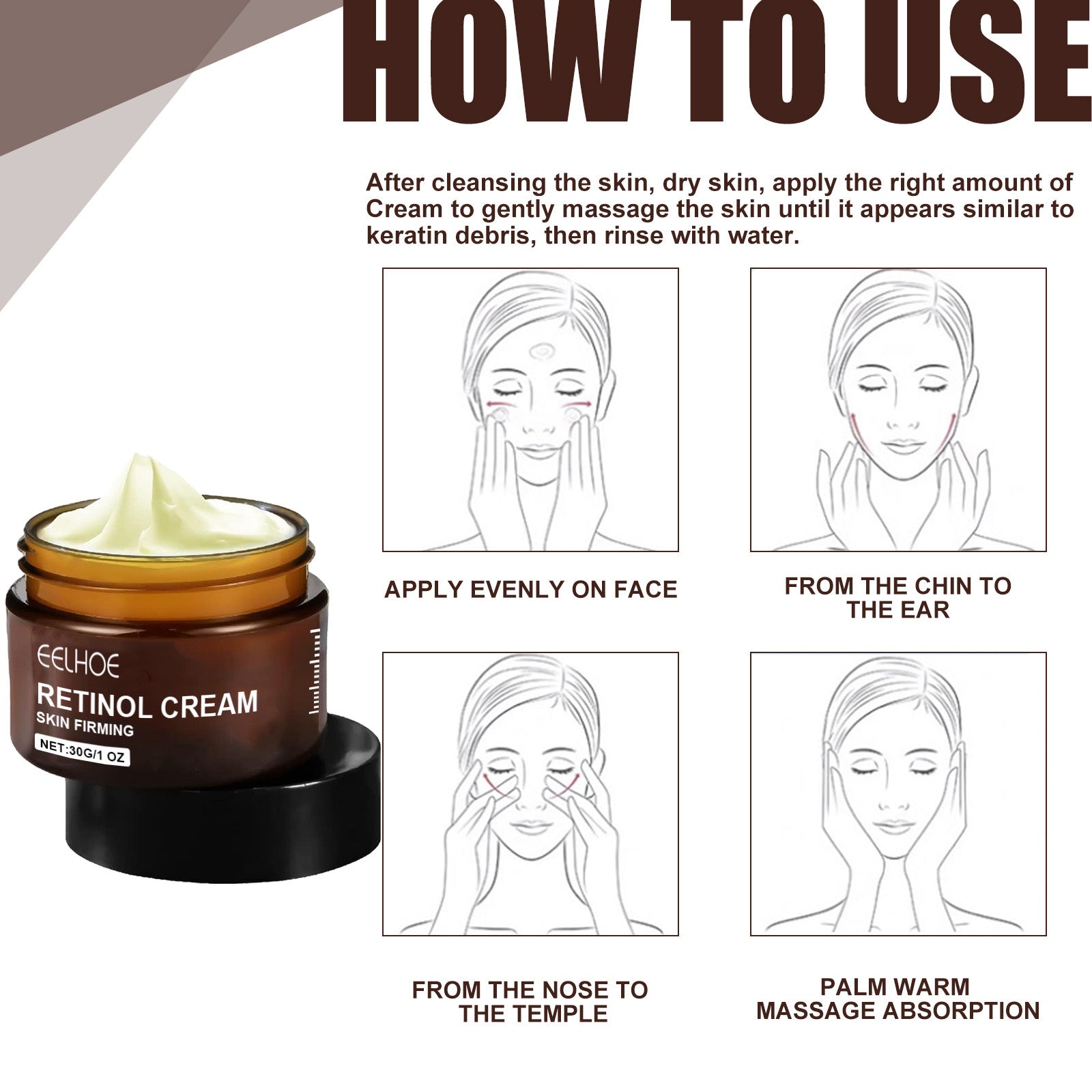 HOW TO USE

After cleansing the skin, dry skin, apply the right amount of Cream to gently massage the skin until it appears similar to keratin debris, then rinse with water.

APPLY EVENLY ON FACE

FROM THE CHIN TO THE EAR

FROM THE NOSE TO THE TEMPLE

PALM WARM MASSAGE ABSORPTION

EELHOE
RETINOL CREAM
SKIN FIRMING
NET:30G/1 OZ