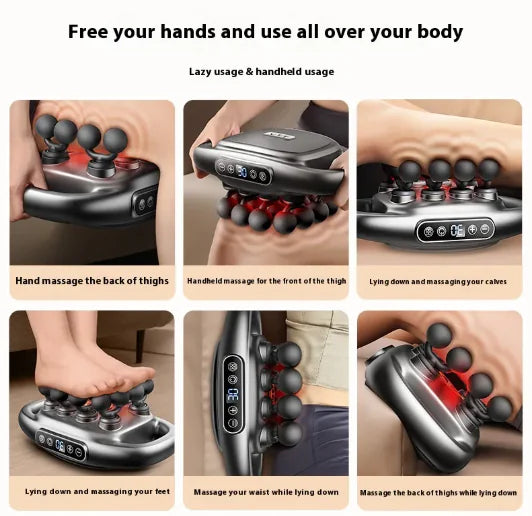 Free your hands and use all over your body

Lazy usage & handheld usage

Hand massage the back of thighs

Handheld massage for the front of the thigh

Lying down and massaging your calves

Lying down and massaging your feet

Massage your waist while lying down

Massage the back of thighs while lying down